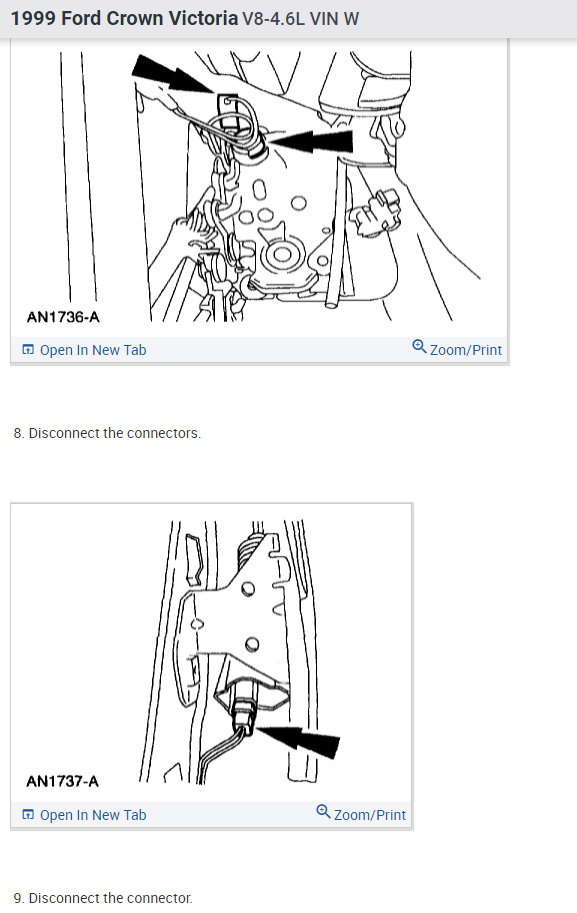 1999 Ford Crown Victoria V8-4.6L VIN W

AN1736-A

Open In New Tab

Zoom/Print

8. Disconnect the connectors.

AN1737-A

Open In New Tab

Zoom/Print

9. Disconnect the connector.