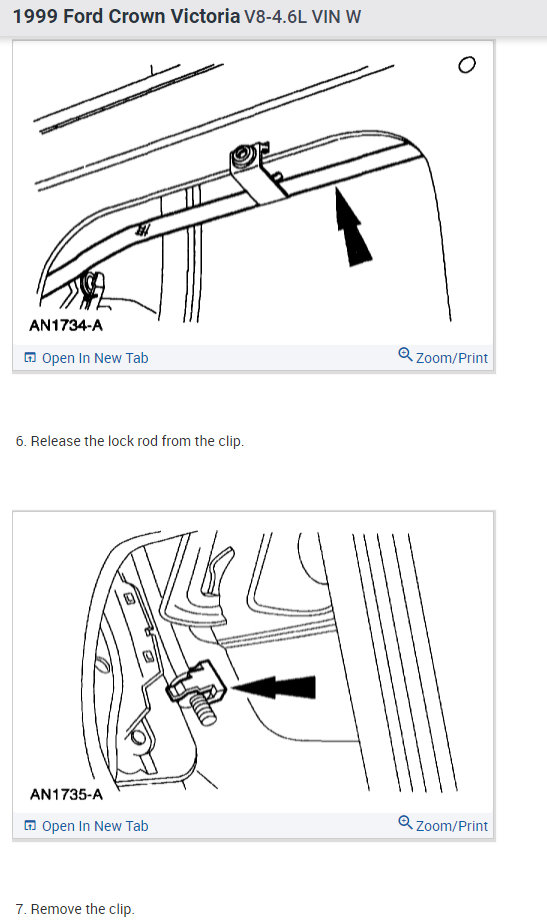 1999 Ford Crown Victoria V8-4.6L VIN W

AN1734-A

Open In New Tab

Zoom/Print

6. Release the lock rod from the clip.

AN1735-A

Open In New Tab

Zoom/Print

7. Remove the clip.