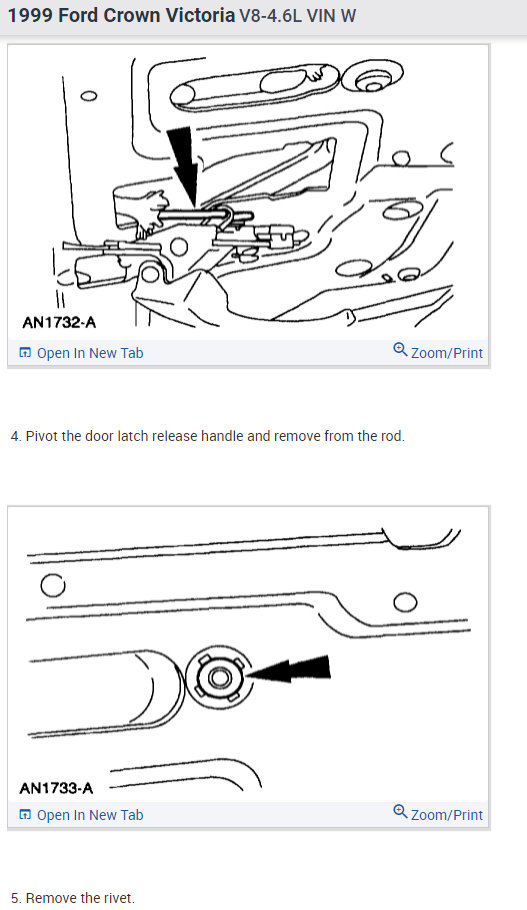 1999 Ford Crown Victoria V8-4.6L VIN W

AN1732-A

Open In New Tab

Zoom/Print

4. Pivot the door latch release handle and remove from the rod.

AN1733-A

Open In New Tab

Zoom/Print

5. Remove the rivet.