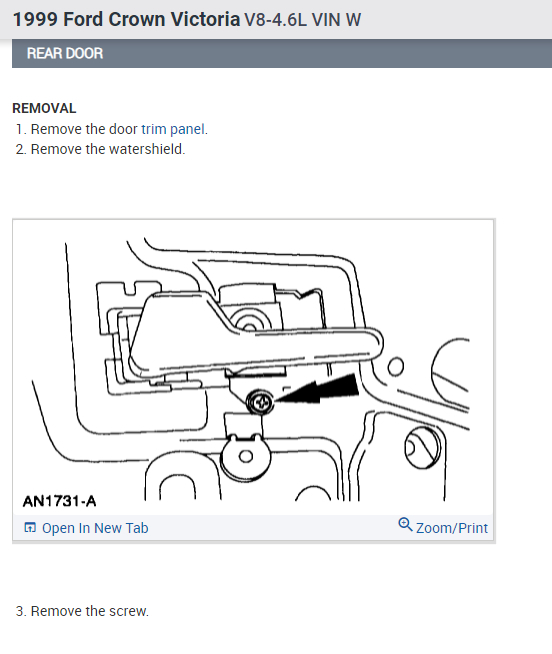 1999 Ford Crown Victoria V8-4.6L VIN W

REAR DOOR

REMOVAL

1. Remove the door trim panel.
2. Remove the watershield.

AN1731-A

Open In New Tab

Zoom/Print

3. Remove the screw.