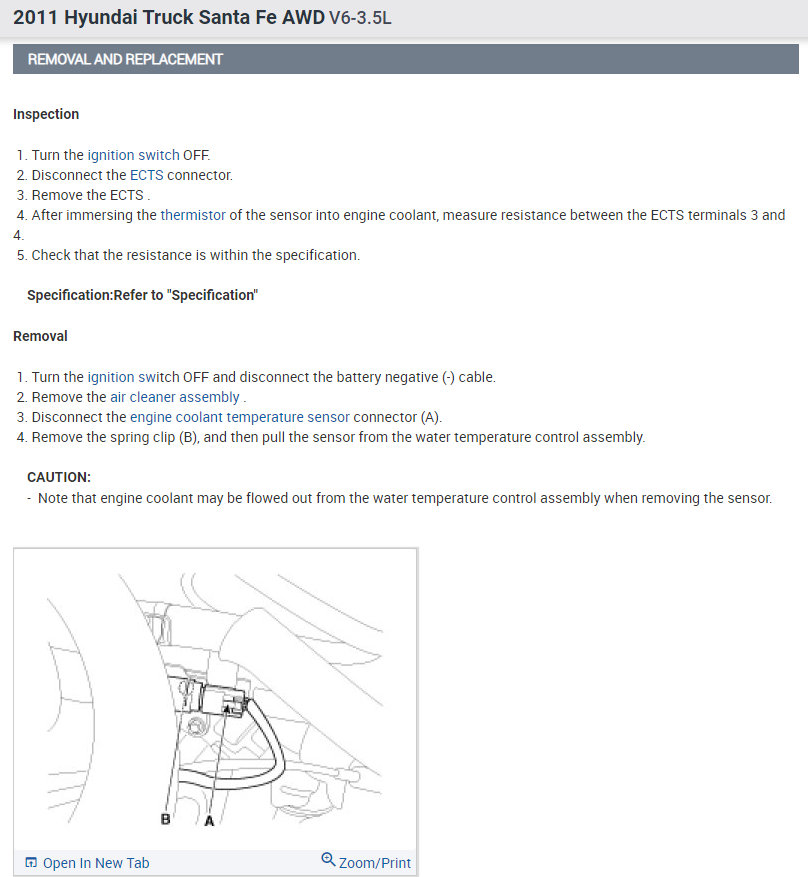 2011 Hyundai Truck Santa Fe AWD V6-3.5L

REMOVAL AND REPLACEMENT

Inspection

1. Turn the ignition switch OFF.
2. Disconnect the ECTS connector.
3. Remove the ECTS .
4. After immersing the thermistor of the sensor into engine coolant, measure resistance between the ECTS terminals 3 and 4.
5. Check that the resistance is within the specification.

Specification:Refer to "Specification"

Removal

1. Turn the ignition switch OFF and disconnect the battery negative (-) cable.
2. Remove the air cleaner assembly .
3. Disconnect the engine coolant temperature sensor connector (A).
4. Remove the spring clip (B), and then pull the sensor from the water temperature control assembly.

CAUTION:
- Note that engine coolant may be flowed out from the water temperature control assembly when removing the sensor.

B A

Open In New Tab Zoom/Print