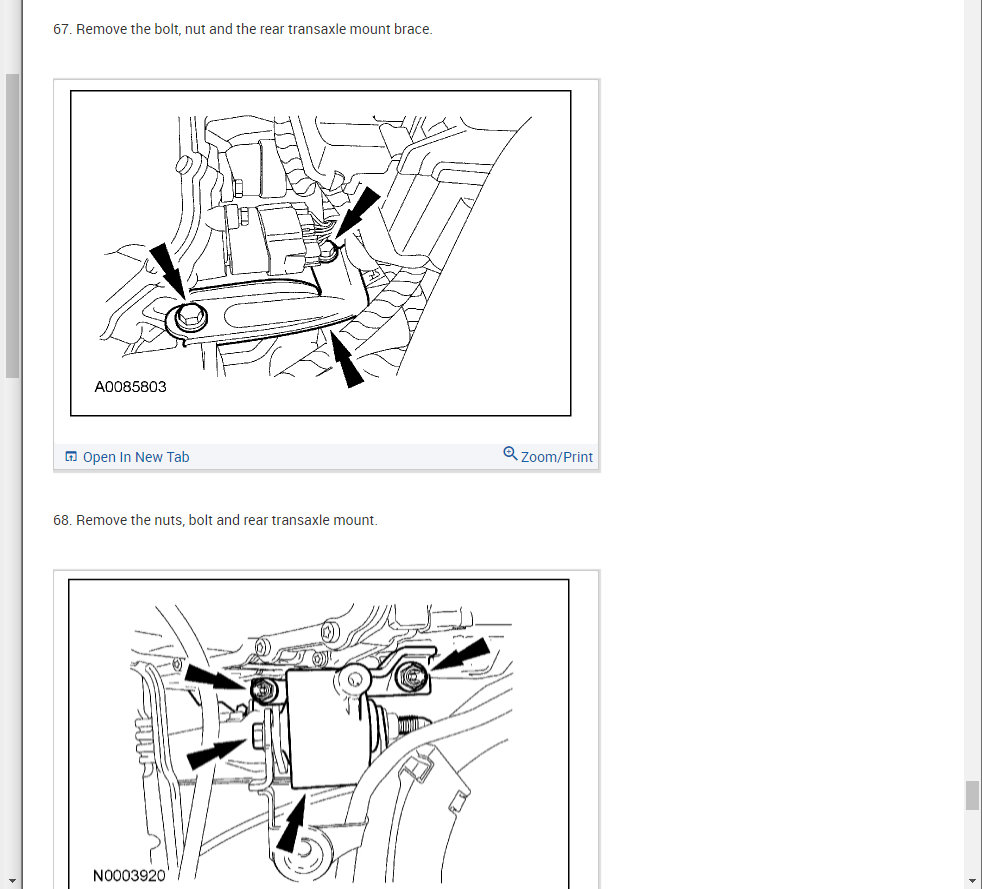 67. Remove the bolt, nut and the rear transaxle mount brace.

A0085803

Open In New Tab

Zoom/Print

68. Remove the nuts, bolt and rear transaxle mount.

N0003920