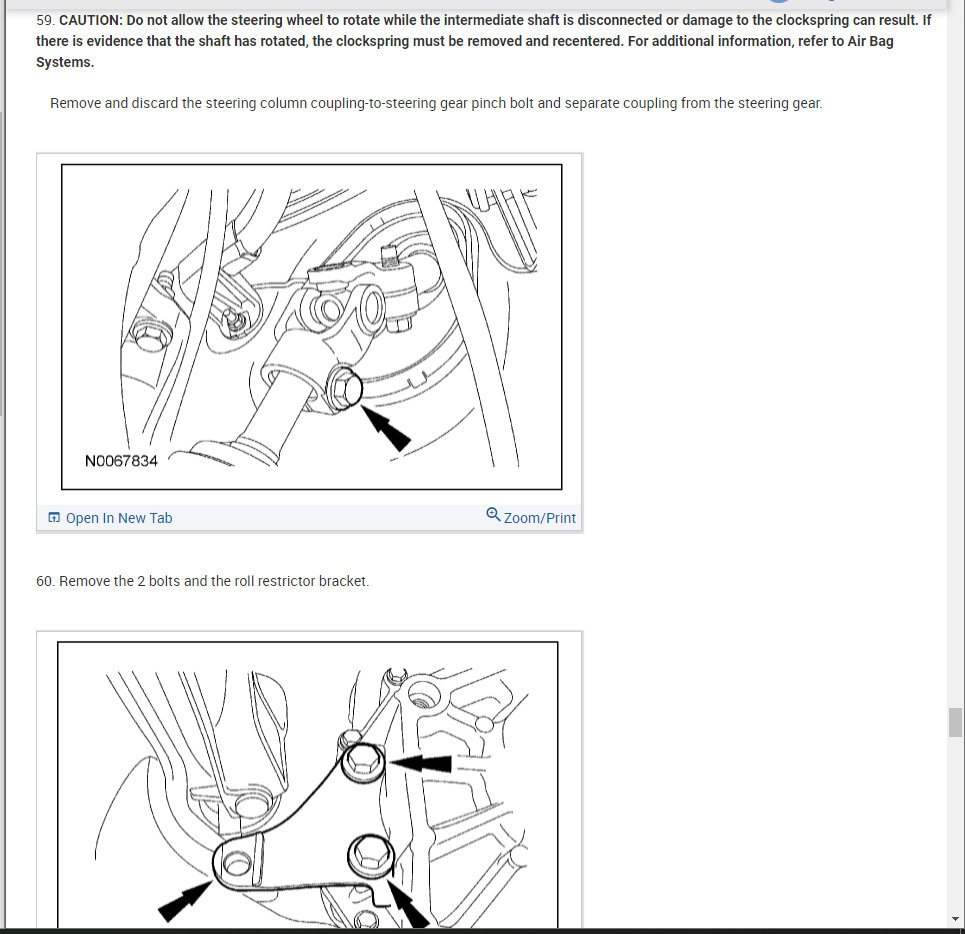 59. CAUTION: Do not allow the steering wheel to rotate while the intermediate shaft is disconnected or damage to the clockspring can result. If there is evidence that the shaft has rotated, the clockspring must be removed and recentered. For additional information, refer to Air Bag Systems.

Remove and discard the steering column coupling-to-steering gear pinch bolt and separate coupling from the steering gear.

N0067834

Open In New Tab

Zoom/Print

60. Remove the 2 bolts and the roll restrictor bracket.