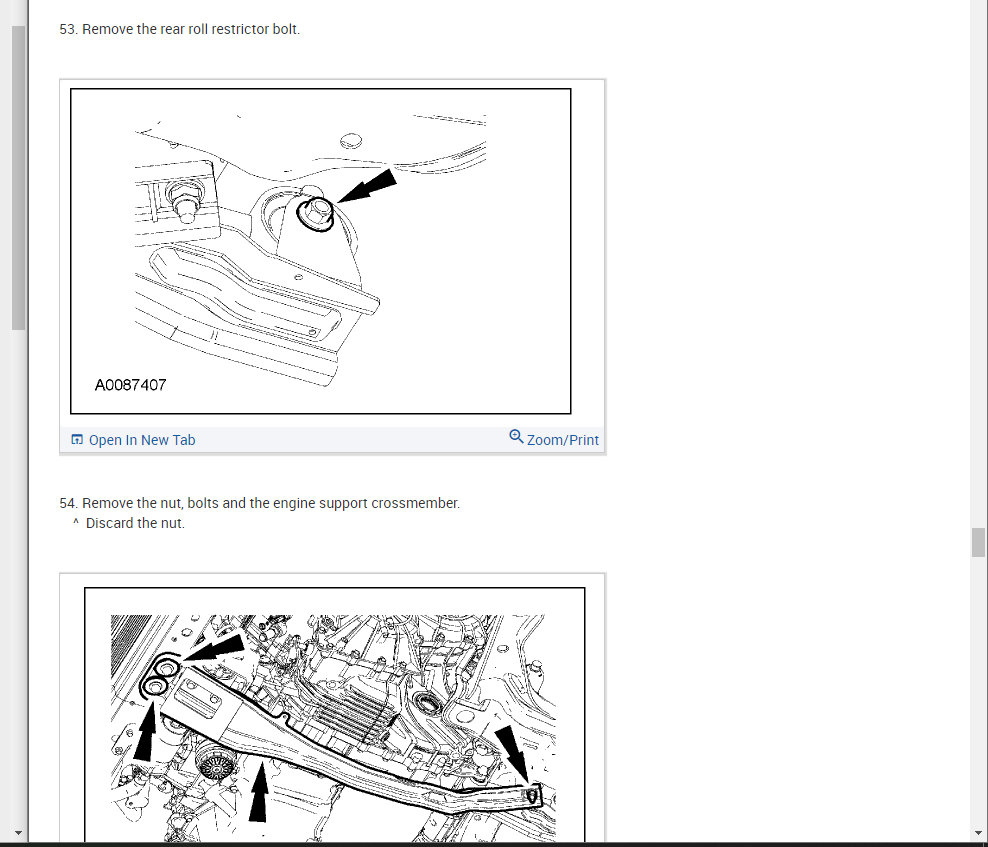 53. Remove the rear roll restrictor bolt.

A0087407

Open In New Tab

Zoom/Print

54. Remove the nut, bolts and the engine support crossmember.

^ Discard the nut.