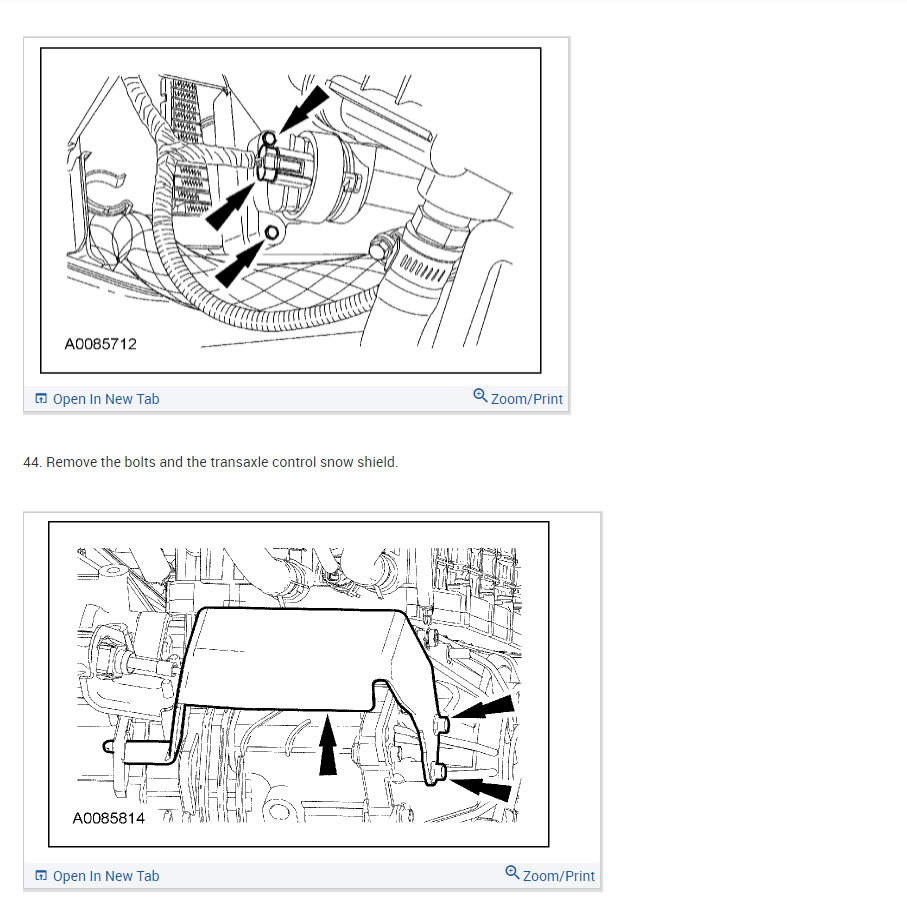 A0085712

Open In New Tab

Zoom/Print

44. Remove the bolts and the transaxle control snow shield.

A0085814

Open In New Tab

Zoom/Print