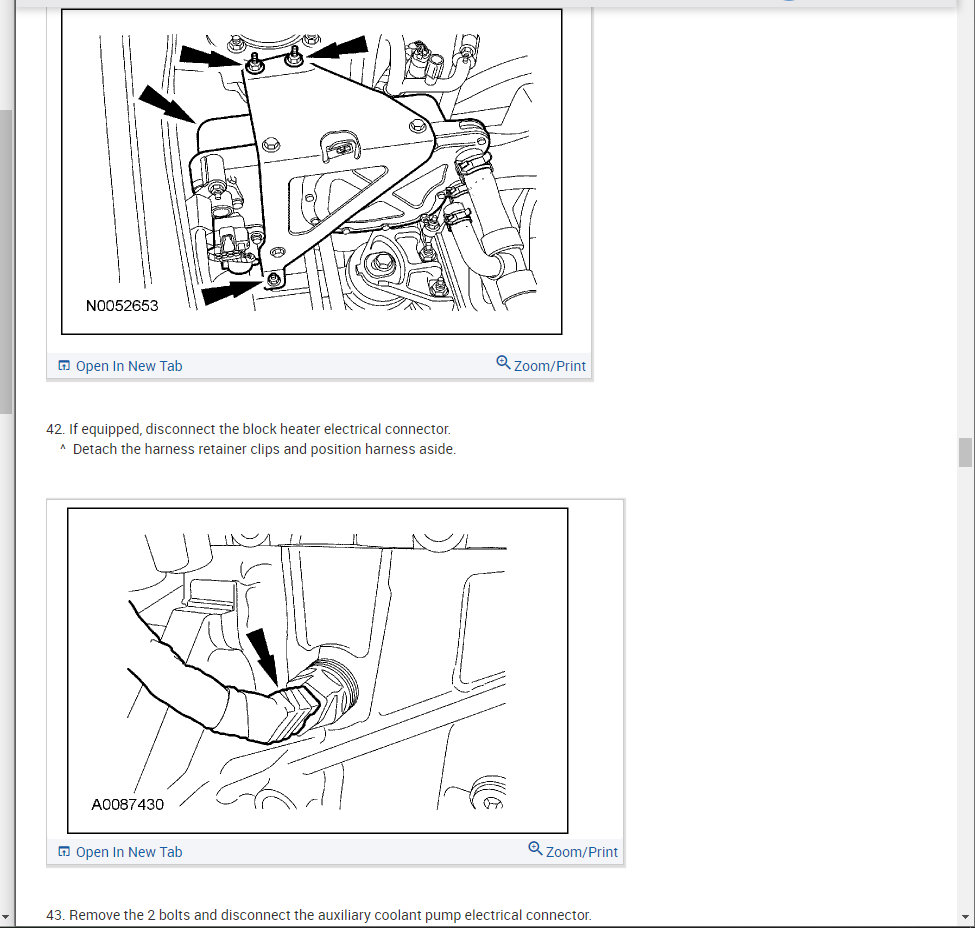 N0052653

Open In New Tab

Zoom/Print

42. If equipped, disconnect the block heater electrical connector.
^ Detach the harness retainer clips and position harness aside.

A0087430

Open In New Tab

Zoom/Print

43. Remove the 2 bolts and disconnect the auxiliary coolant pump electrical connector.