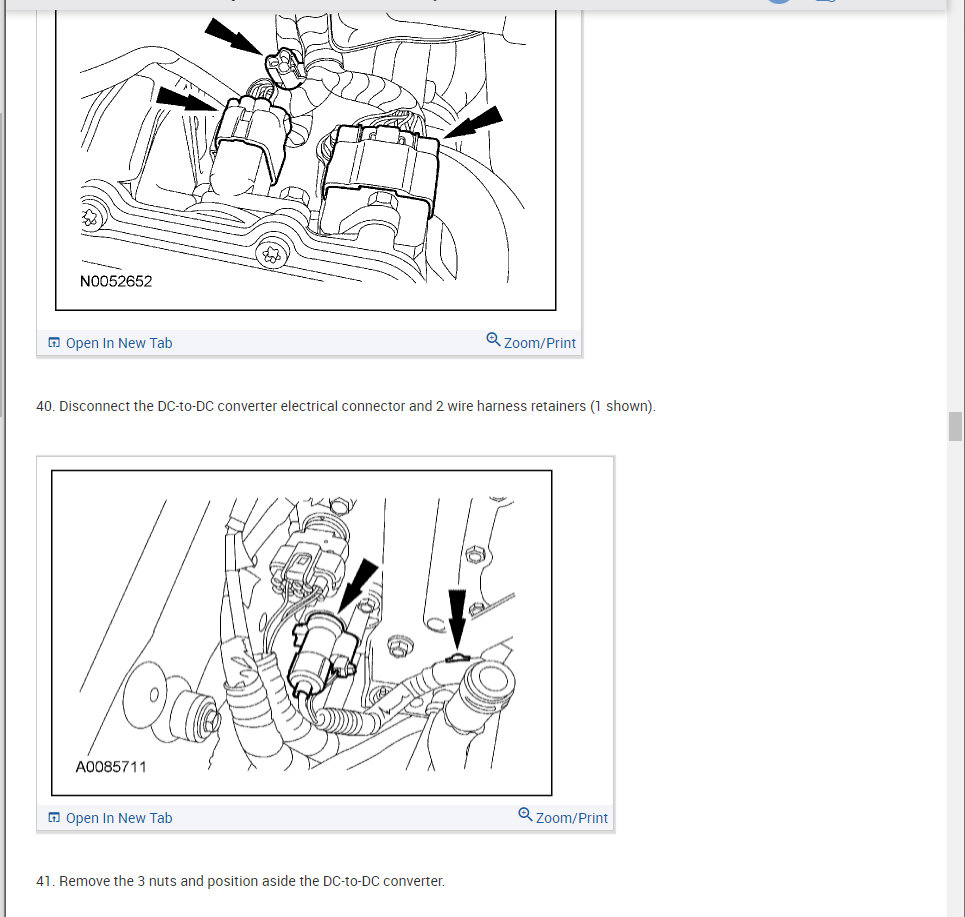 N0052652

Open In New Tab

Zoom/Print

40. Disconnect the DC-to-DC converter electrical connector and 2 wire harness retainers (1 shown).

A0085711

Open In New Tab

Zoom/Print

41. Remove the 3 nuts and position aside the DC-to-DC converter.