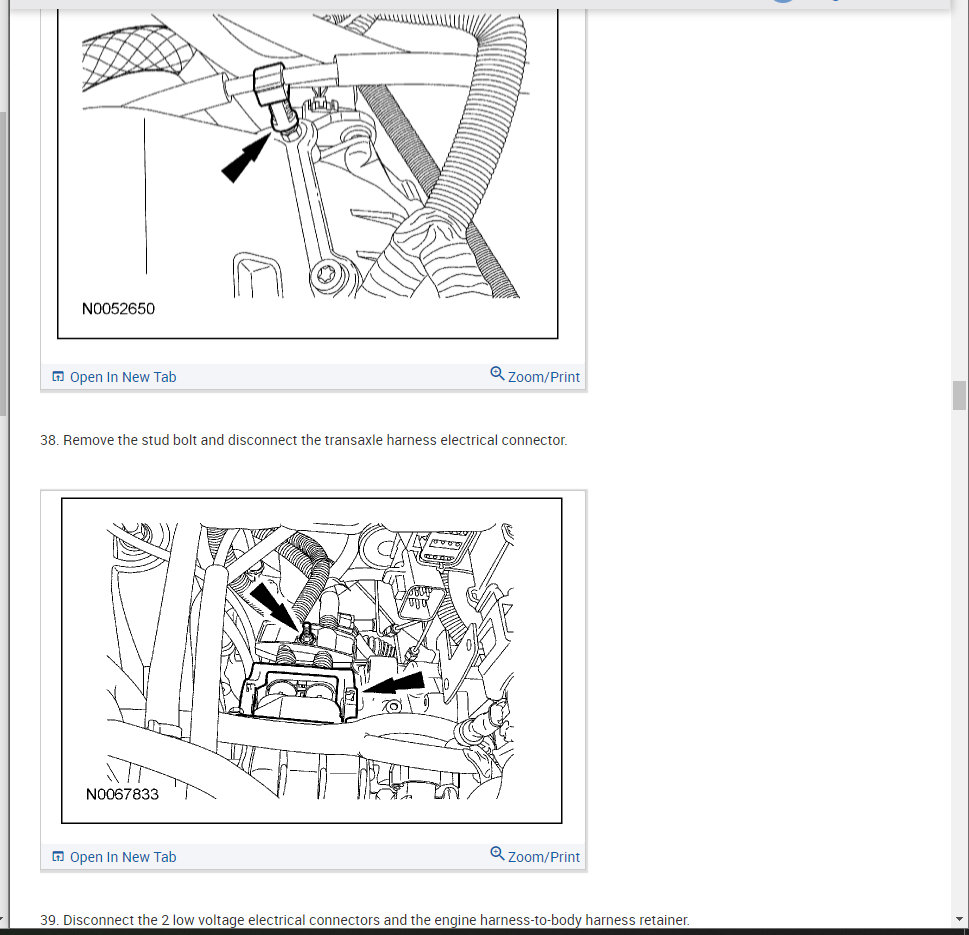 N0052650

Open In New Tab

Zoom/Print

38. Remove the stud bolt and disconnect the transaxle harness electrical connector.

N0067833

Open In New Tab

Zoom/Print

39. Disconnect the 2 low voltage electrical connectors and the engine harness-to-body harness retainer.