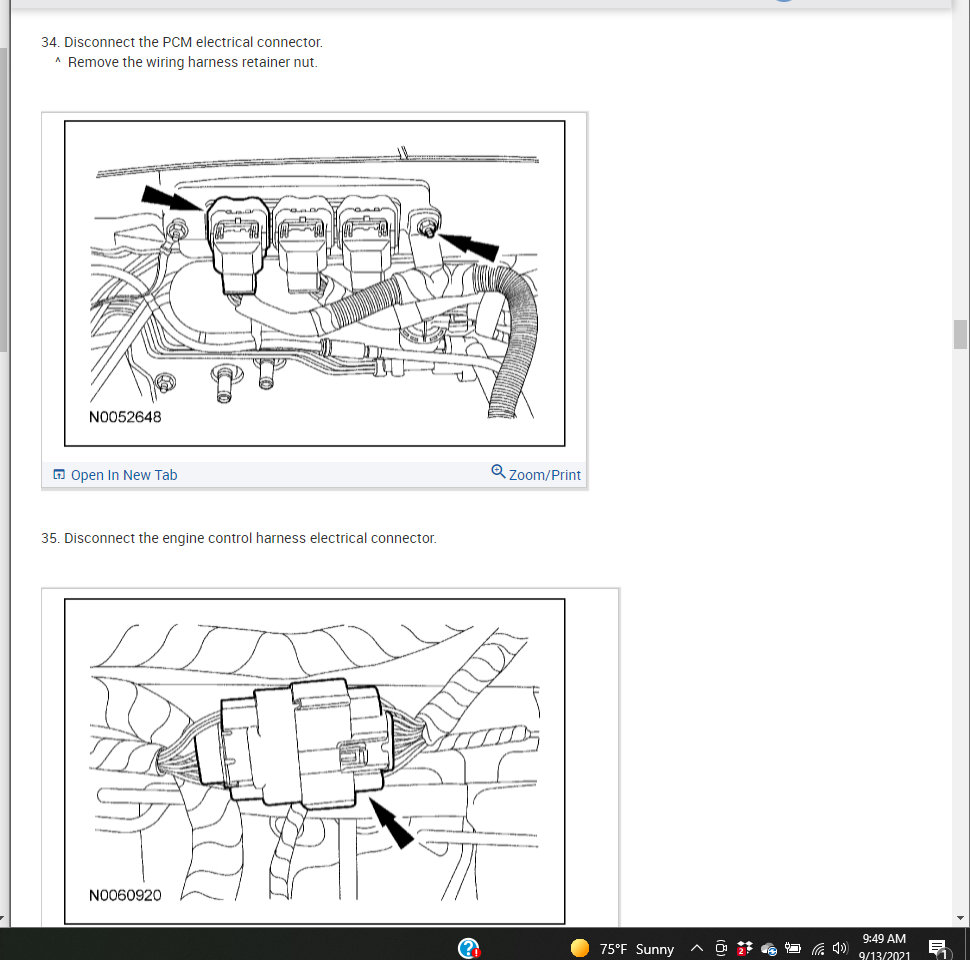 34. Disconnect the PCM electrical connector.
^ Remove the wiring harness retainer nut.

N0052648

Open In New Tab
Zoom/Print

35. Disconnect the engine control harness electrical connector.

N0060920

75°F Sunny
9:49 AM
9/13/2021