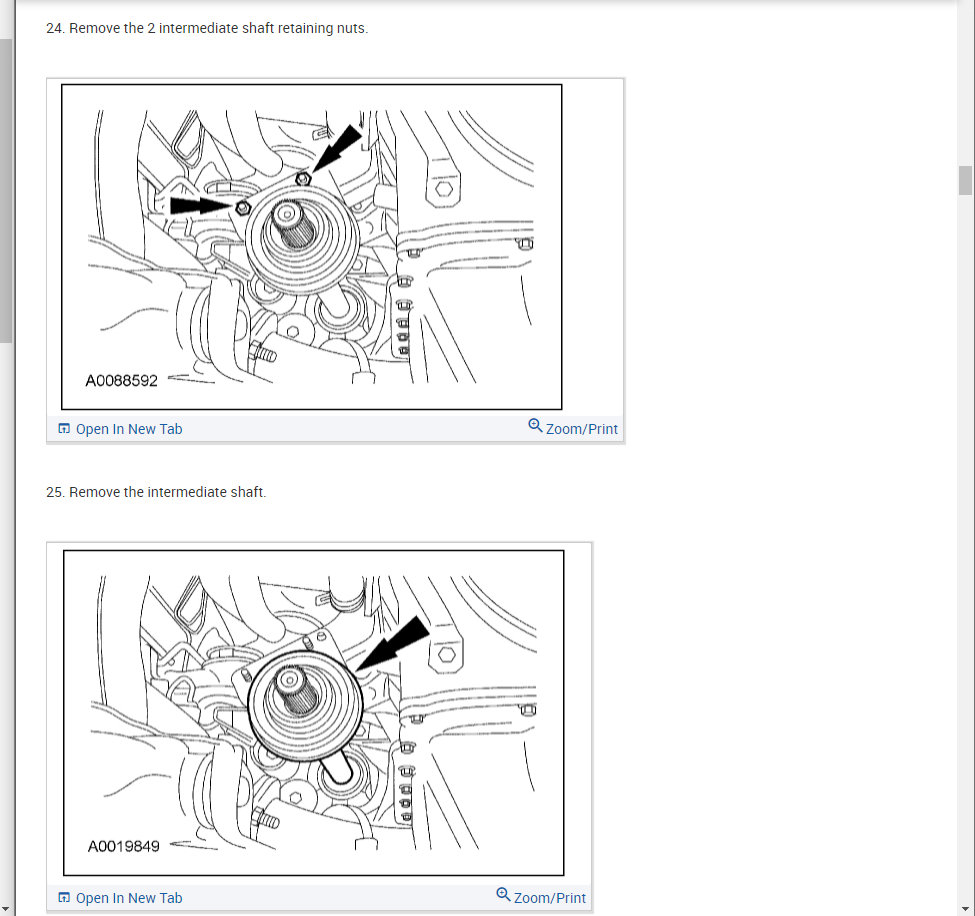 24. Remove the 2 intermediate shaft retaining nuts.

A0088592

Open In New Tab

Zoom/Print

25. Remove the intermediate shaft.

A0019849

Open In New Tab

Zoom/Print