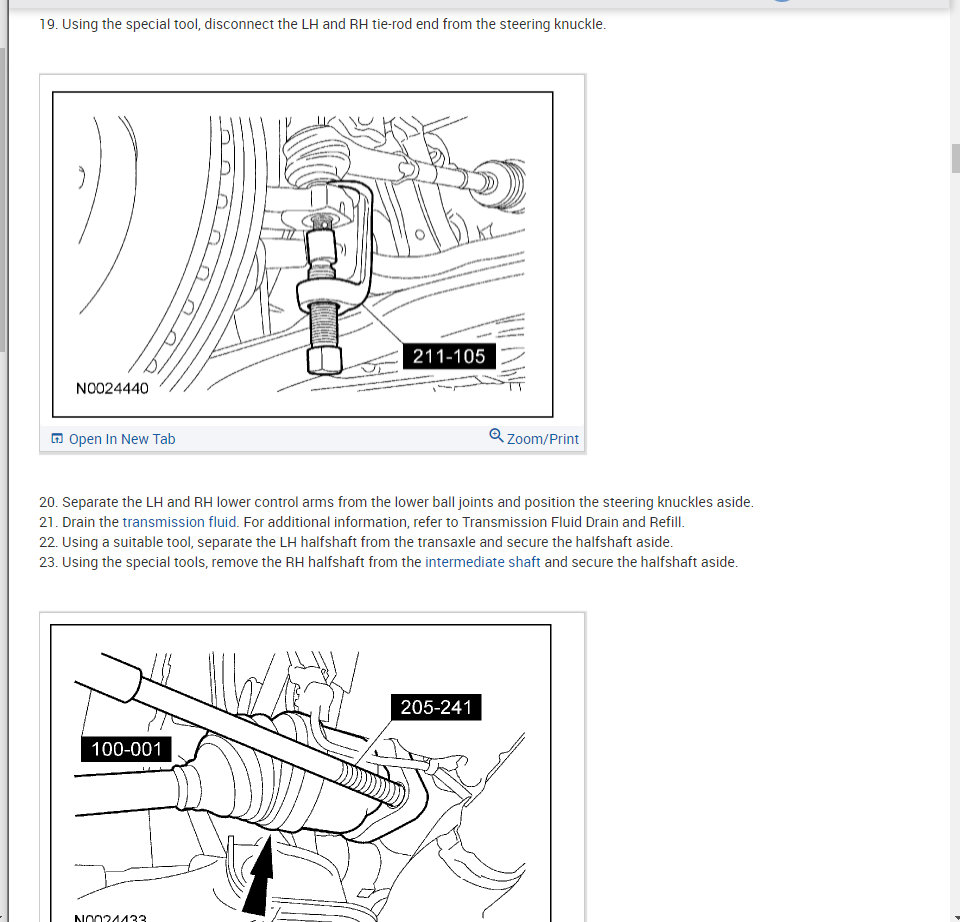 19. Using the special tool, disconnect the LH and RH tie-rod end from the steering knuckle.

211-105

N0024440

Open In New Tab

Zoom/Print

20. Separate the LH and RH lower control arms from the lower ball joints and position the steering knuckles aside.
21. Drain the transmission fluid. For additional information, refer to Transmission Fluid Drain and Refill.
22. Using a suitable tool, separate the LH halfshaft from the transaxle and secure the halfshaft aside.
23. Using the special tools, remove the RH halfshaft from the intermediate shaft and secure the halfshaft aside.

205-241

100-001

N0024433