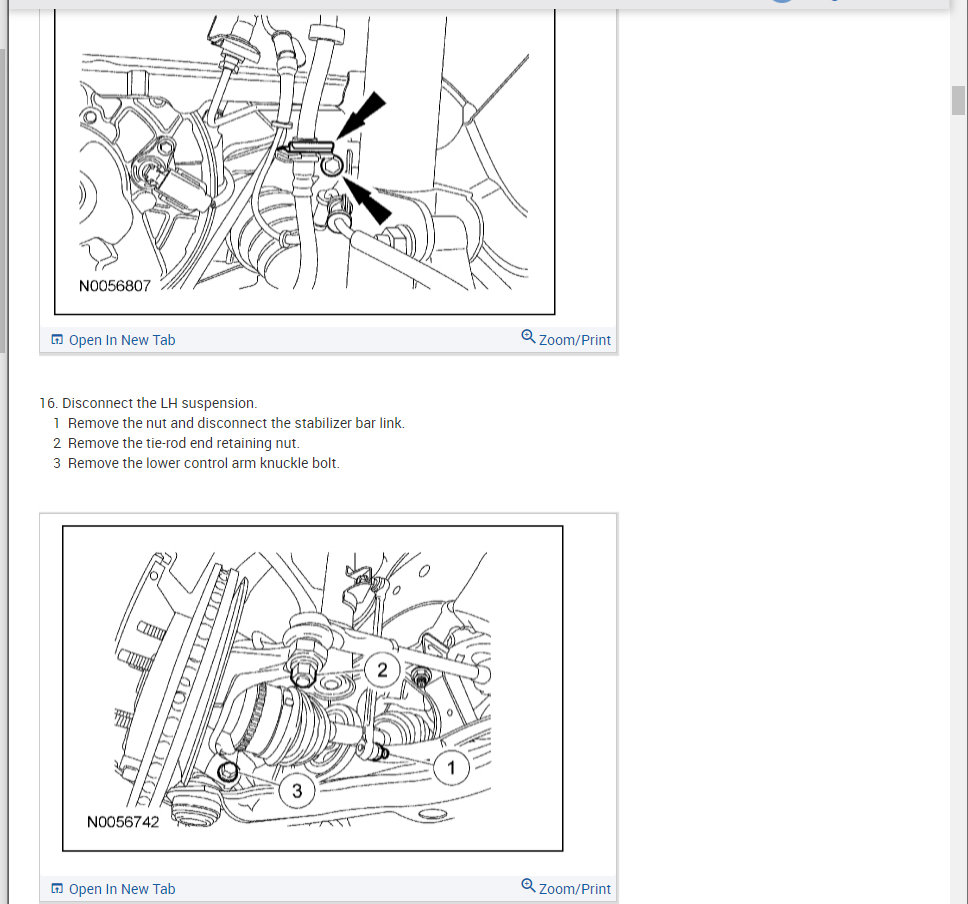 N0056807

Open In New Tab

Zoom/Print

16. Disconnect the LH suspension.
1 Remove the nut and disconnect the stabilizer bar link.
2 Remove the tie-rod end retaining nut.
3 Remove the lower control arm knuckle bolt.

2

1

3

N0056742

Open In New Tab

Zoom/Print