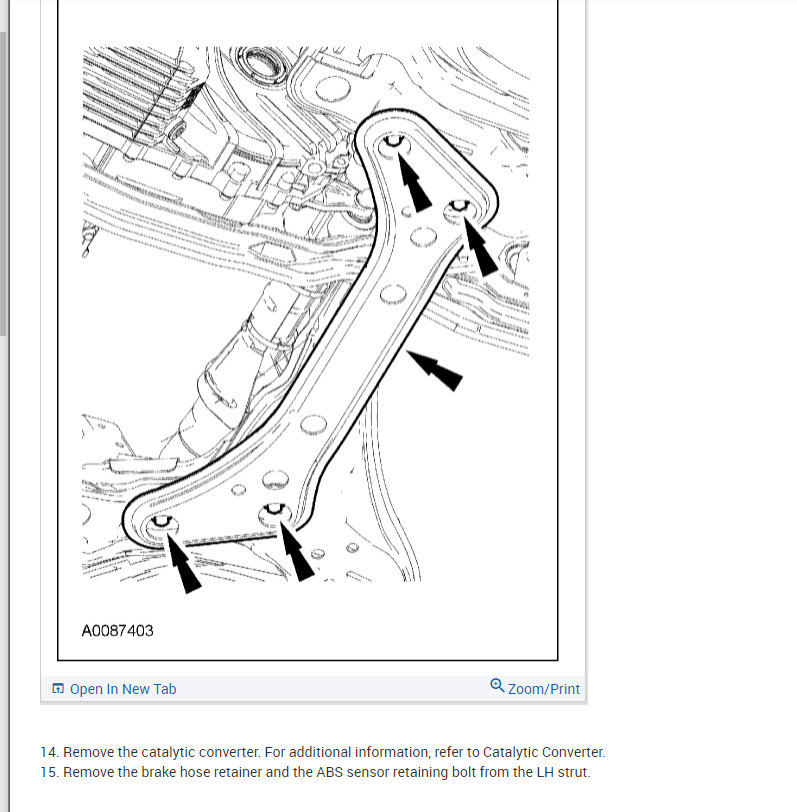 A0087403

Open In New Tab

Zoom/Print

14. Remove the catalytic converter. For additional information, refer to Catalytic Converter.
15. Remove the brake hose retainer and the ABS sensor retaining bolt from the LH strut.