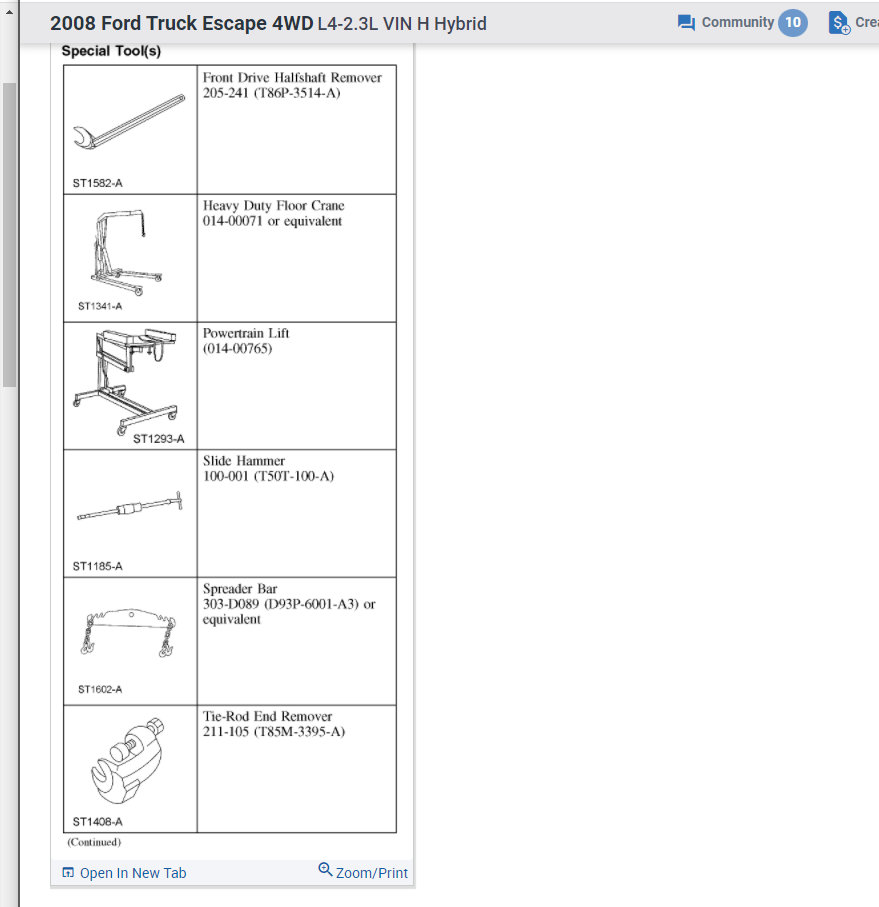 2008 Ford Truck Escape 4WD L4-2.3L VIN H Hybrid

Community 10

Crea

Special Tool(s)

| | |
|---|---|
| ST1582-A | Front Drive Halfshaft Remover 205-241 (T86P-3514-A) |
| ST1341-A | Heavy Duty Floor Crane 014-00071 or equivalent |
| ST1293-A | Powertrain Lift (014-00765) |
| ST1185-A | Slide Hammer 100-001 (T50T-100-A) |
| ST1602-A | Spreader Bar 303-D089 (D93P-6001-A3) or equivalent |
| ST1408-A | Tie-Rod End Remover 211-105 (T85M-3395-A) |

(Continued)

Open In New Tab

Zoom/Print