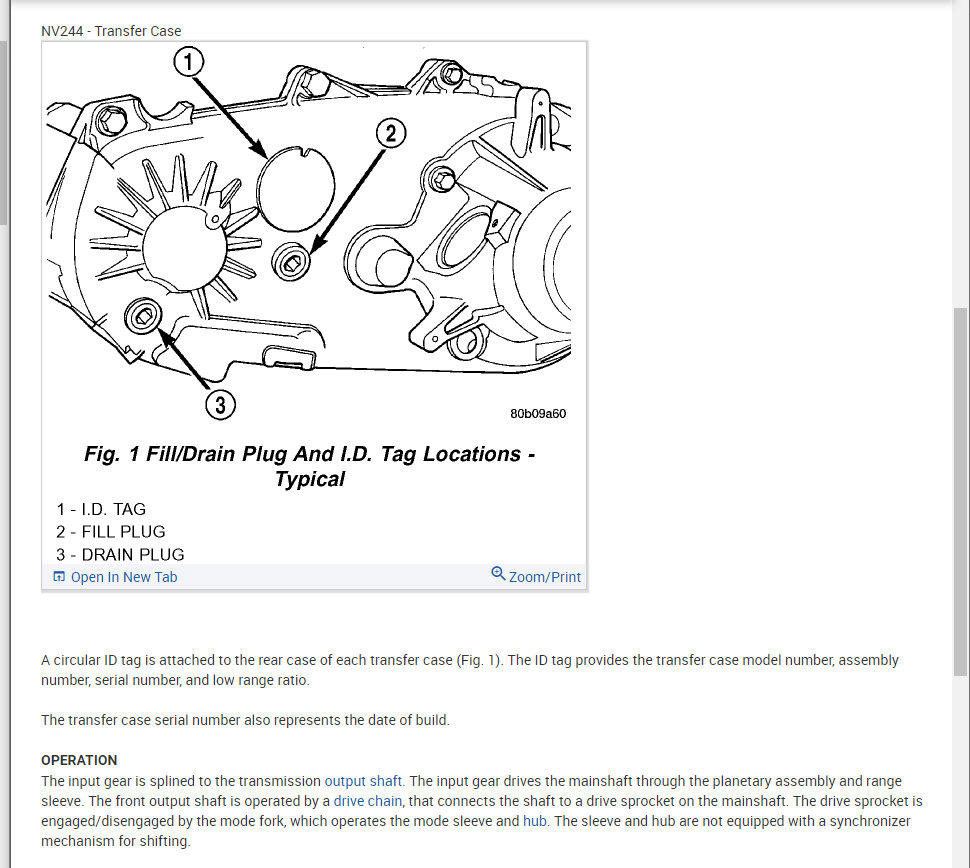 NV244 - Transfer Case

1

2

3

80b09a60

Fig. 1 Fill/Drain Plug And I.D. Tag Locations - Typical

1 - I.D. TAG
2 - FILL PLUG
3 - DRAIN PLUG

Open In New Tab

Zoom/Print

A circular ID tag is attached to the rear case of each transfer case (Fig. 1). The ID tag provides the transfer case model number, assembly number, serial number, and low range ratio.

The transfer case serial number also represents the date of build.

OPERATION
The input gear is splined to the transmission output shaft. The input gear drives the mainshaft through the planetary assembly and range sleeve. The front output shaft is operated by a drive chain, that connects the shaft to a drive sprocket on the mainshaft. The drive sprocket is engaged/disengaged by the mode fork, which operates the mode sleeve and hub. The sleeve and hub are not equipped with a synchronizer mechanism for shifting.