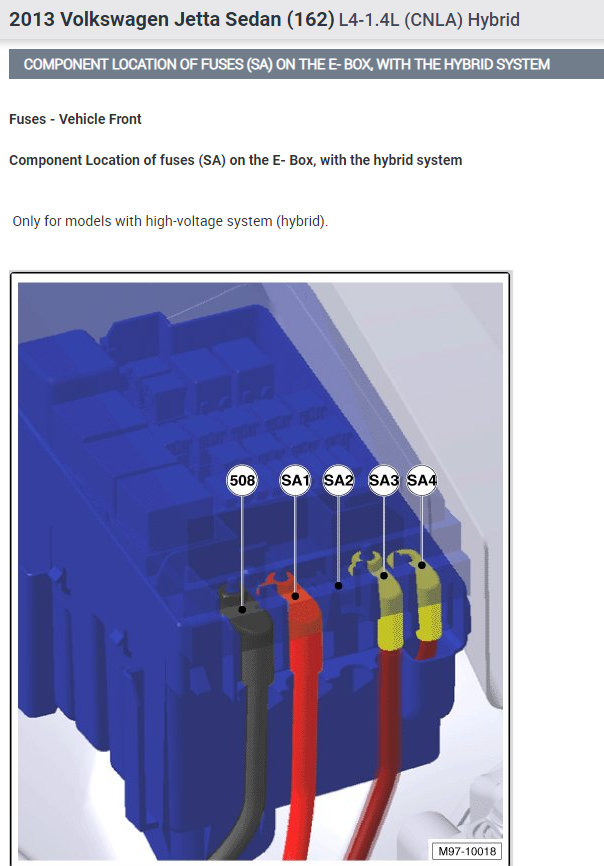 2013 Volkswagen Jetta Sedan (162) L4-1.4L (CNLA) Hybrid

COMPONENT LOCATION OF FUSES (SA) ON THE E- BOX, WITH THE HYBRID SYSTEM

Fuses - Vehicle Front

Component Location of fuses (SA) on the E- Box, with the hybrid system

Only for models with high-voltage system (hybrid).

508
SA1
SA2
SA3
SA4

M97-10018