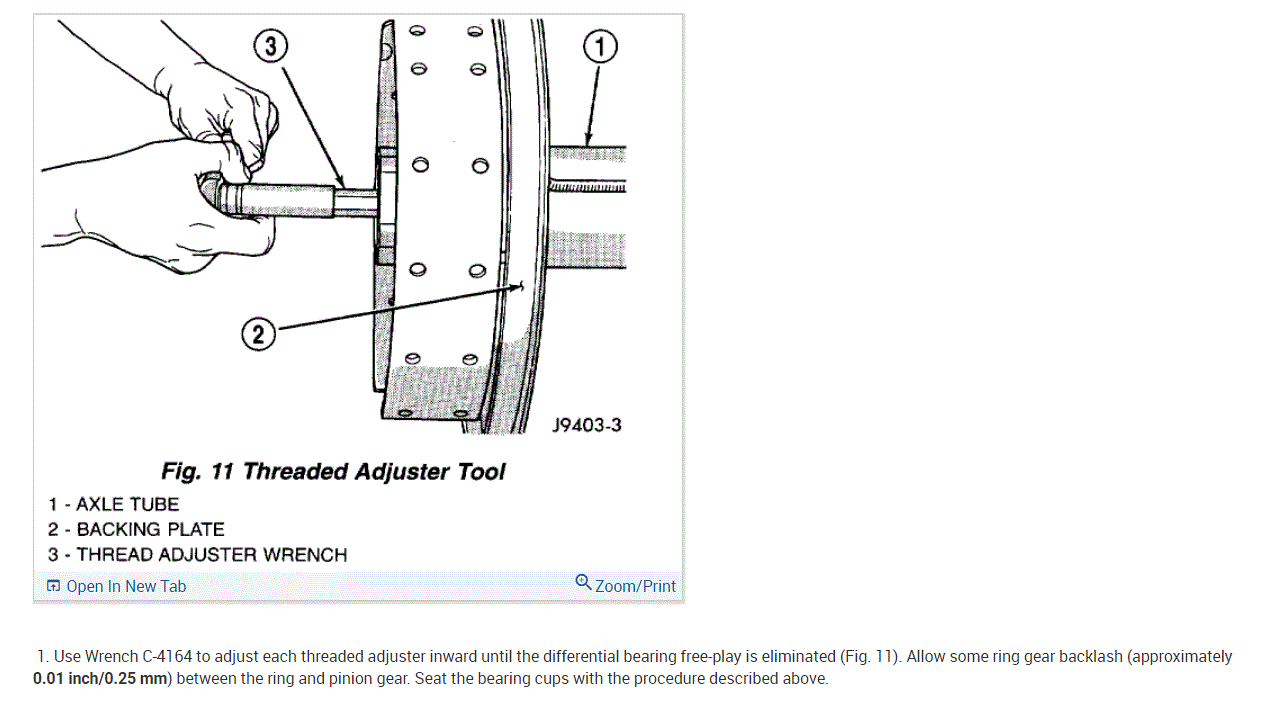 3

1

2

J9403-3

Fig. 11 Threaded Adjuster Tool

1 - AXLE TUBE
2 - BACKING PLATE
3 - THREAD ADJUSTER WRENCH

Open In New Tab

Zoom/Print

1. Use Wrench C-4164 to adjust each threaded adjuster inward until the differential bearing free-play is eliminated (Fig. 11). Allow some ring gear backlash (approximately 0.01 inch/0.25 mm) between the ring and pinion gear. Seat the bearing cups with the procedure described above.