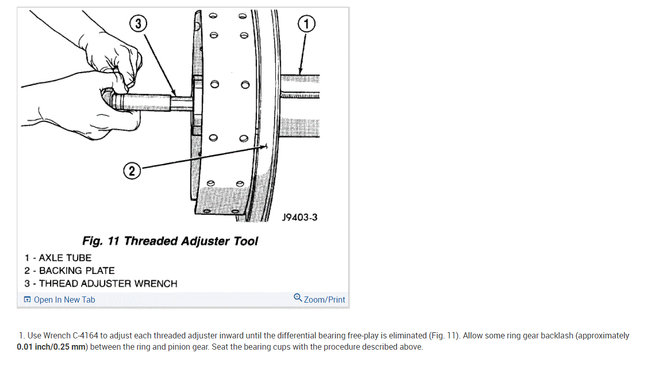 3

1

2

J9403-3

Fig. 11 Threaded Adjuster Tool

1 - AXLE TUBE
2 - BACKING PLATE
3 - THREAD ADJUSTER WRENCH

Open In New Tab

Zoom/Print

1. Use Wrench C-4164 to adjust each threaded adjuster inward until the differential bearing free-play is eliminated (Fig. 11). Allow some ring gear backlash (approximately 0.01 inch/0.25 mm) between the ring and pinion gear. Seat the bearing cups with the procedure described above.