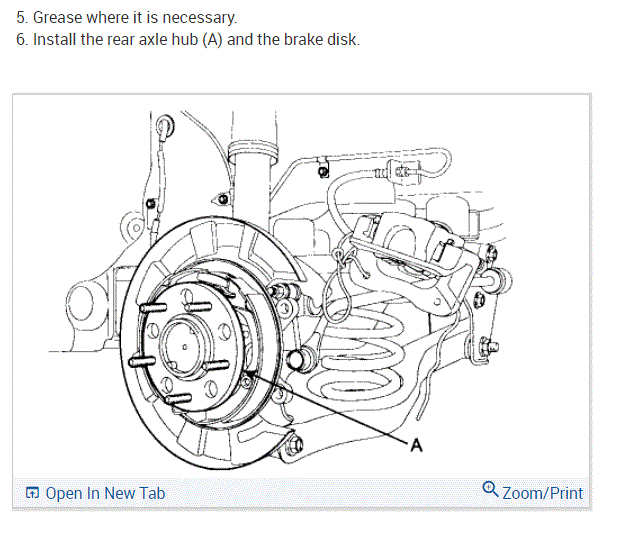 5. Grease where it is necessary.
6. Install the rear axle hub (A) and the brake disk.

A

Open In New Tab

Zoom/Print