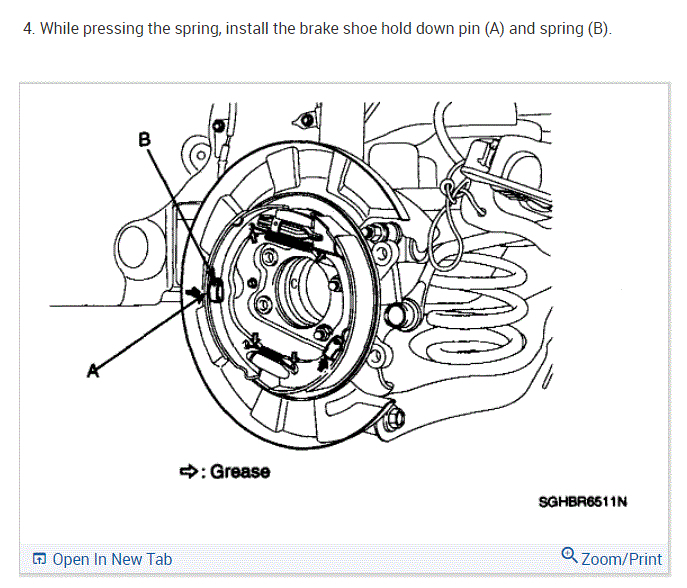 4. While pressing the spring, install the brake shoe hold down pin (A) and spring (B).

B

A

⇨: Grease

SGHBR6511N

Open In New Tab

Zoom/Print