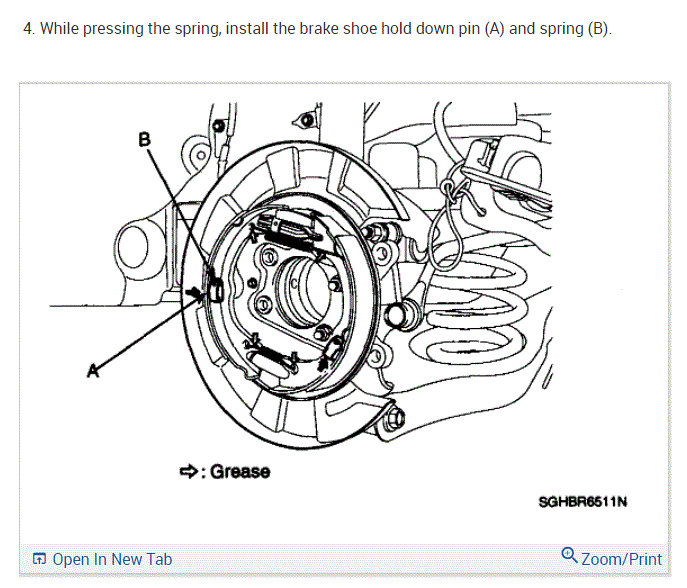 4. While pressing the spring, install the brake shoe hold down pin (A) and spring (B).

B

A

⇨: Grease

SGHBR6511N

Open In New Tab

Zoom/Print