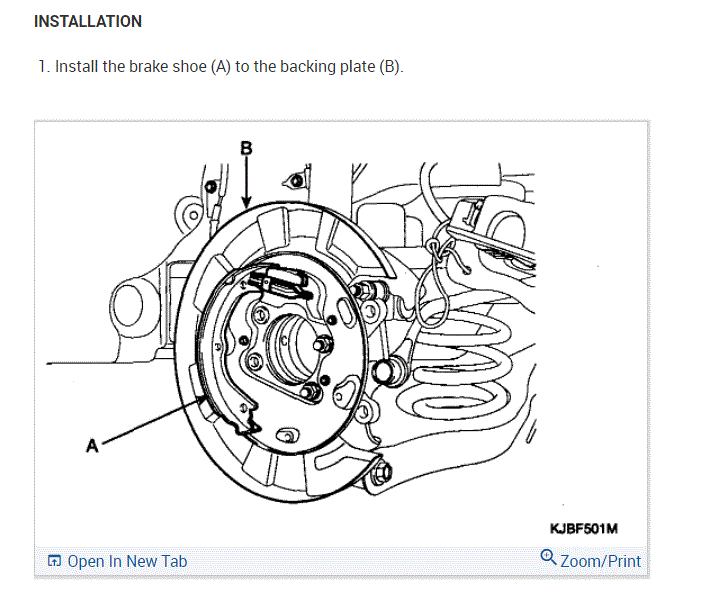 INSTALLATION

1. Install the brake shoe (A) to the backing plate (B).

B

A

KJBF501M

Open In New Tab

Zoom/Print