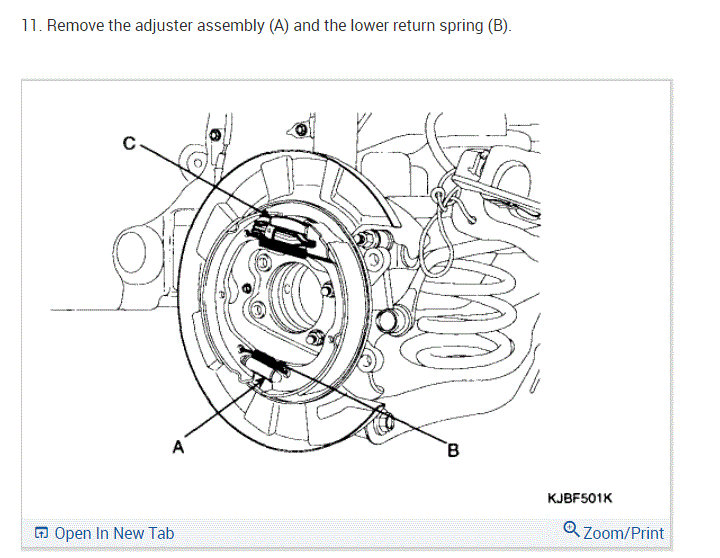 11. Remove the adjuster assembly (A) and the lower return spring (B).

C

A

B

KJBF501K

Open In New Tab

Zoom/Print