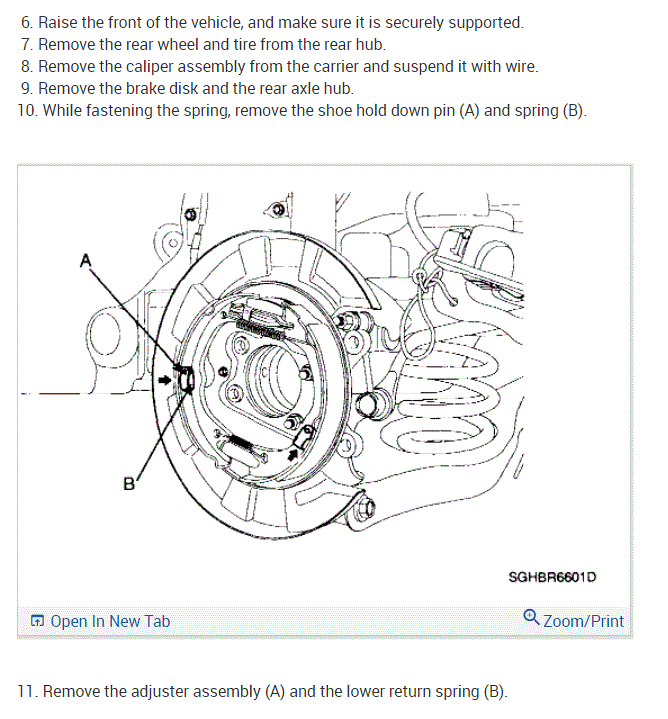 6. Raise the front of the vehicle, and make sure it is securely supported.
7. Remove the rear wheel and tire from the rear hub.
8. Remove the caliper assembly from the carrier and suspend it with wire.
9. Remove the brake disk and the rear axle hub.
10. While fastening the spring, remove the shoe hold down pin (A) and spring (B).

A
B
SGHBR6601D

Open In New Tab
Zoom/Print

11. Remove the adjuster assembly (A) and the lower return spring (B).