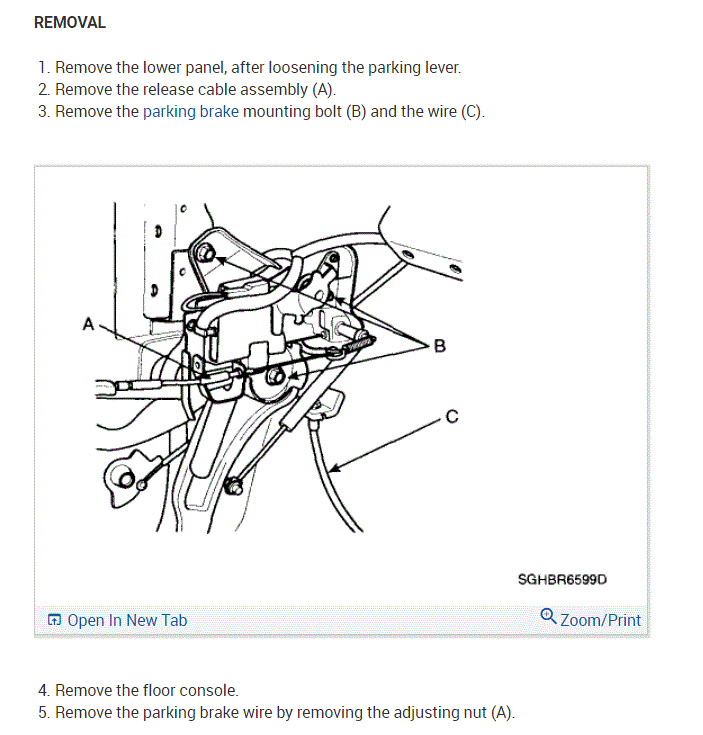 REMOVAL

1. Remove the lower panel, after loosening the parking lever.
2. Remove the release cable assembly (A).
3. Remove the parking brake mounting bolt (B) and the wire (C).

A
B
C

SGHBR6599D

Open In New Tab
Zoom/Print

4. Remove the floor console.
5. Remove the parking brake wire by removing the adjusting nut (A).