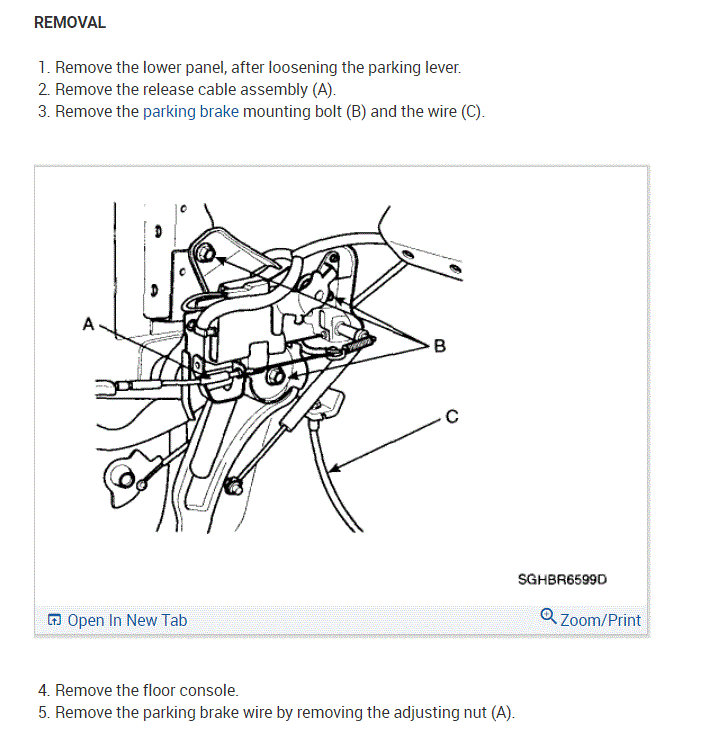 REMOVAL

1. Remove the lower panel, after loosening the parking lever.
2. Remove the release cable assembly (A).
3. Remove the parking brake mounting bolt (B) and the wire (C).

A
B
C
SGHBR6599D

Open In New Tab
Zoom/Print

4. Remove the floor console.
5. Remove the parking brake wire by removing the adjusting nut (A).