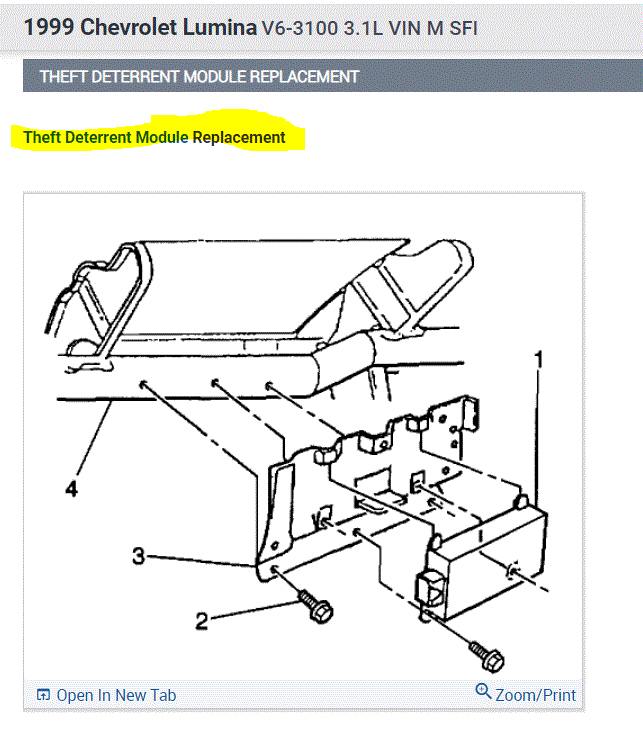 1999 Chevrolet Lumina V6-3100 3.1L VIN M SFI

THEFT DETERRENT MODULE REPLACEMENT

Theft Deterrent Module Replacement

1

4

3

2

Open In New Tab

Zoom/Print