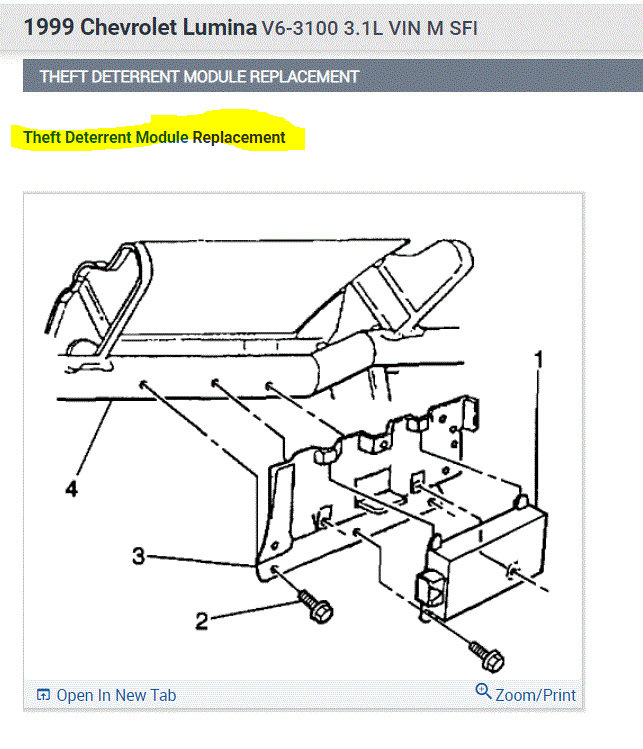 1999 Chevrolet Lumina V6-3100 3.1L VIN M SFI

THEFT DETERRENT MODULE REPLACEMENT

Theft Deterrent Module Replacement

1
4
3
2

Open In New Tab
Zoom/Print