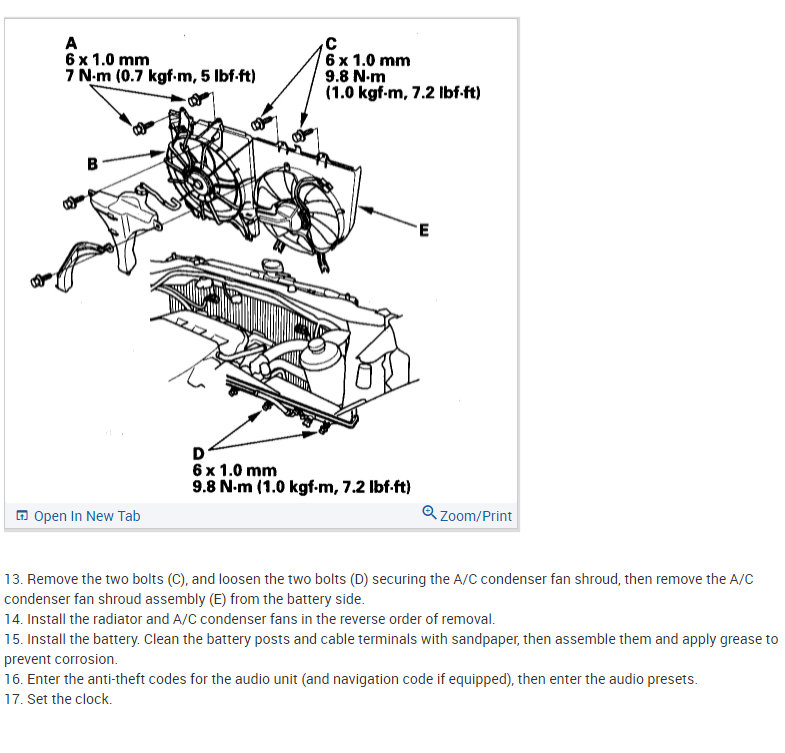 A
6 x 1.0 mm
7 N·m (0.7 kgf·m, 5 lbf·ft)

C
6 x 1.0 mm
9.8 N·m
(1.0 kgf·m, 7.2 lbf·ft)

B

E

D
6 x 1.0 mm
9.8 N·m (1.0 kgf·m, 7.2 lbf·ft)

Open In New Tab

Zoom/Print

13. Remove the two bolts (C), and loosen the two bolts (D) securing the A/C condenser fan shroud, then remove the A/C condenser fan shroud assembly (E) from the battery side.
14. Install the radiator and A/C condenser fans in the reverse order of removal.
15. Install the battery. Clean the battery posts and cable terminals with sandpaper, then assemble them and apply grease to prevent corrosion.
16. Enter the anti-theft codes for the audio unit (and navigation code if equipped), then enter the audio presets.
17. Set the clock.