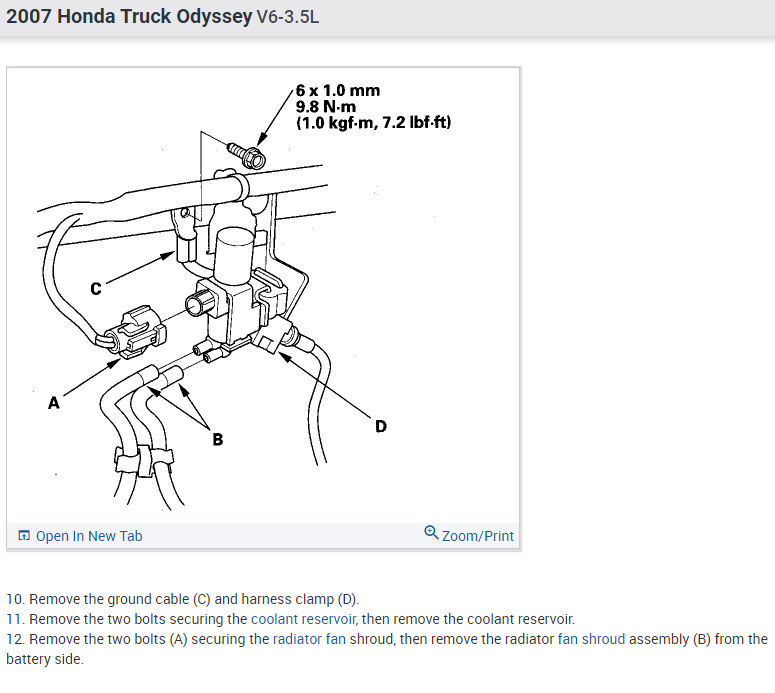 2007 Honda Truck Odyssey V6-3.5L

6 x 1.0 mm
9.8 N·m
(1.0 kgf·m, 7.2 lbf·ft)

C

A

B

D

Open In New Tab

Zoom/Print

10. Remove the ground cable (C) and harness clamp (D).
11. Remove the two bolts securing the coolant reservoir, then remove the coolant reservoir.
12. Remove the two bolts (A) securing the radiator fan shroud, then remove the radiator fan shroud assembly (B) from the battery side.