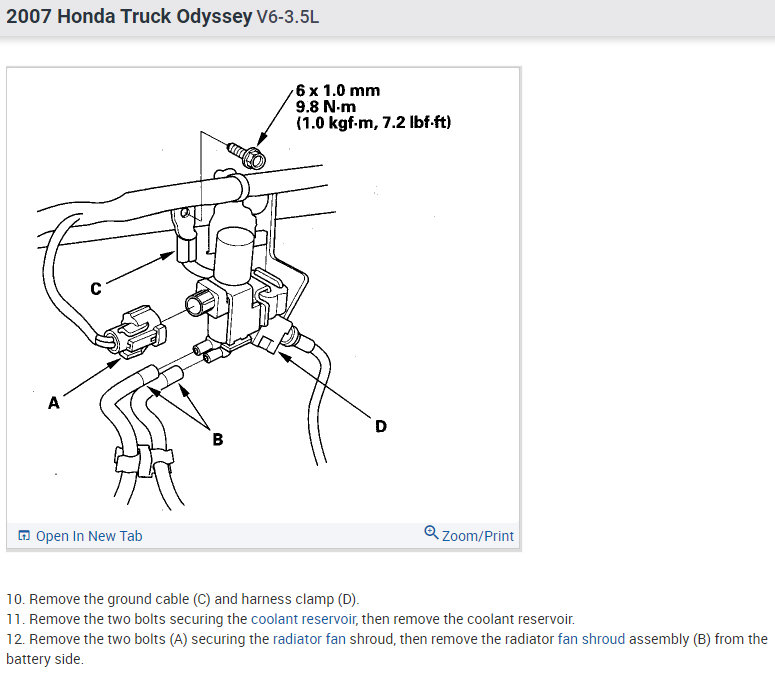 2007 Honda Truck Odyssey V6-3.5L

6 x 1.0 mm
9.8 N·m
(1.0 kgf·m, 7.2 lbf·ft)

C

A

B

D

Open In New Tab

Zoom/Print

10. Remove the ground cable (C) and harness clamp (D).
11. Remove the two bolts securing the coolant reservoir, then remove the coolant reservoir.
12. Remove the two bolts (A) securing the radiator fan shroud, then remove the radiator fan shroud assembly (B) from the battery side.