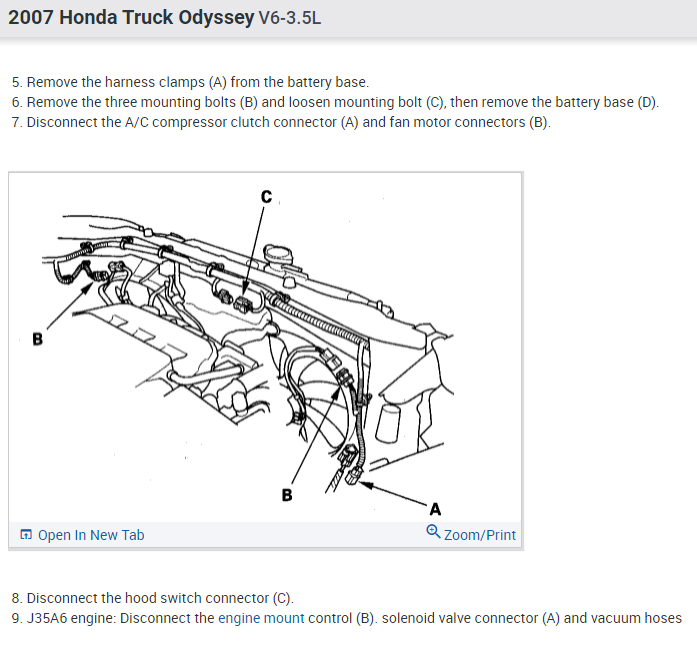 2007 Honda Truck Odyssey V6-3.5L

5. Remove the harness clamps (A) from the battery base.
6. Remove the three mounting bolts (B) and loosen mounting bolt (C), then remove the battery base (D).
7. Disconnect the A/C compressor clutch connector (A) and fan motor connectors (B).

C

B

B

A

Open In New Tab

Zoom/Print

8. Disconnect the hood switch connector (C).
9. J35A6 engine: Disconnect the engine mount control (B). solenoid valve connector (A) and vacuum hoses