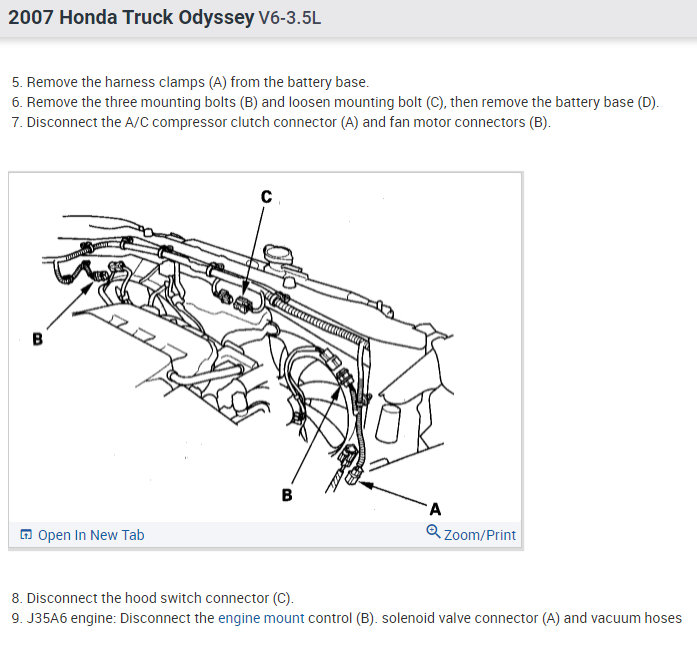 2007 Honda Truck Odyssey V6-3.5L

5. Remove the harness clamps (A) from the battery base.
6. Remove the three mounting bolts (B) and loosen mounting bolt (C), then remove the battery base (D).
7. Disconnect the A/C compressor clutch connector (A) and fan motor connectors (B).

C
B
B
A

Open In New Tab
Zoom/Print

8. Disconnect the hood switch connector (C).
9. J35A6 engine: Disconnect the engine mount control (B). solenoid valve connector (A) and vacuum hoses