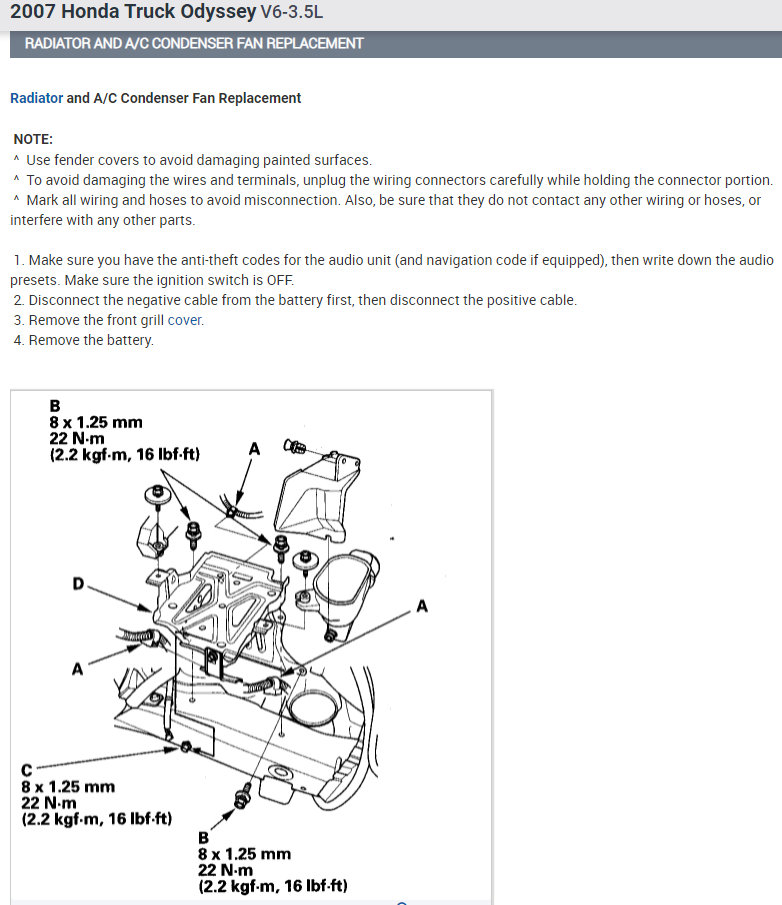 2007 Honda Truck Odyssey V6-3.5L

RADIATOR AND A/C CONDENSER FAN REPLACEMENT

Radiator and A/C Condenser Fan Replacement

NOTE:
^ Use fender covers to avoid damaging painted surfaces.
^ To avoid damaging the wires and terminals, unplug the wiring connectors carefully while holding the connector portion.
^ Mark all wiring and hoses to avoid misconnection. Also, be sure that they do not contact any other wiring or hoses, or interfere with any other parts.

1. Make sure you have the anti-theft codes for the audio unit (and navigation code if equipped), then write down the audio presets. Make sure the ignition switch is OFF.
2. Disconnect the negative cable from the battery first, then disconnect the positive cable.
3. Remove the front grill cover.
4. Remove the battery.

B
8 x 1.25 mm
22 N·m
(2.2 kgf·m, 16 lbf·ft)

A

D

A

A

C
8 x 1.25 mm
22 N·m
(2.2 kgf·m, 16 lbf·ft)

B
8 x 1.25 mm
22 N·m
(2.2 kgf·m, 16 lbf·ft)