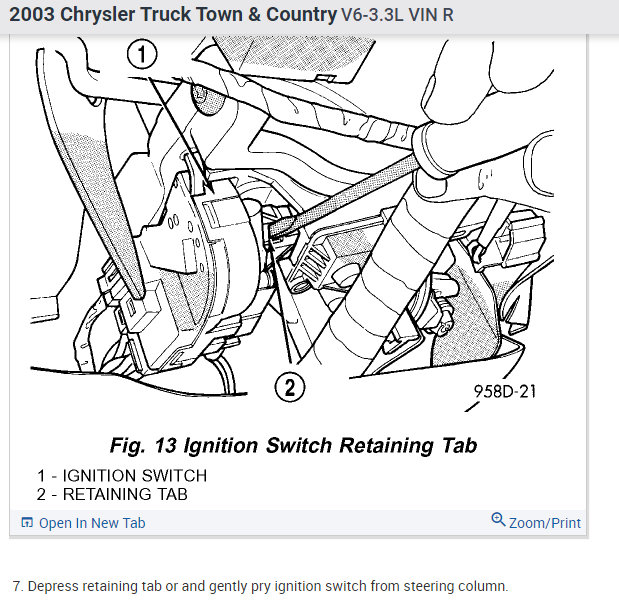 2003 Chrysler Truck Town & Country V6-3.3L VIN R

1

2

958D-21

Fig. 13 Ignition Switch Retaining Tab

1 - IGNITION SWITCH
2 - RETAINING TAB

Open In New Tab

Zoom/Print

7. Depress retaining tab or and gently pry ignition switch from steering column.