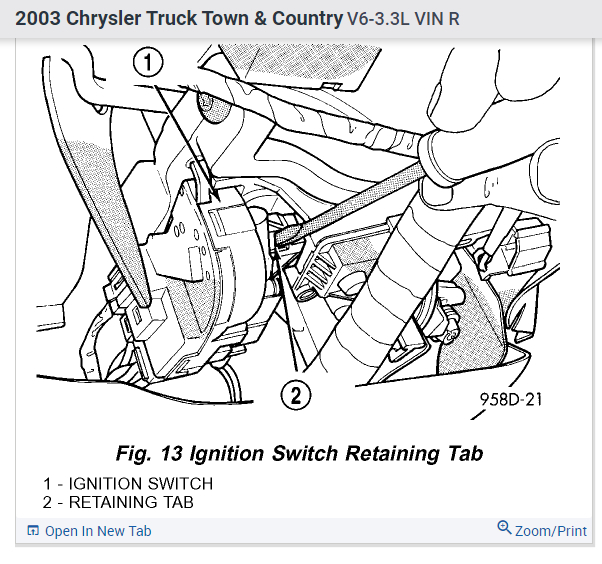 2003 Chrysler Truck Town & Country V6-3.3L VIN R

1

2

958D-21

Fig. 13 Ignition Switch Retaining Tab

1 - IGNITION SWITCH
2 - RETAINING TAB

Open In New Tab

Zoom/Print