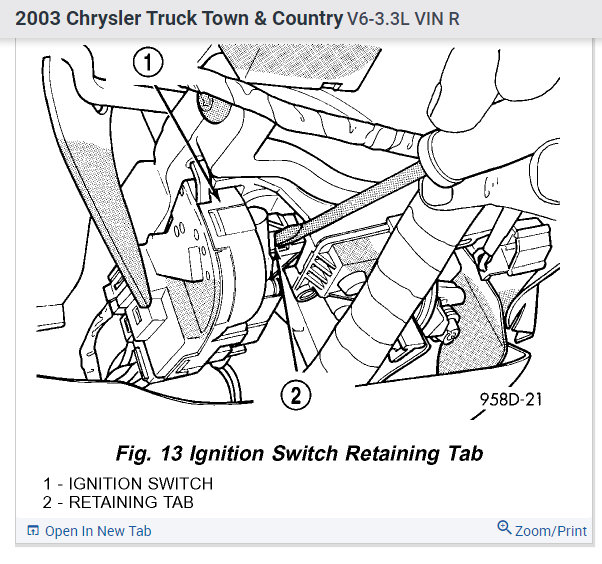 2003 Chrysler Truck Town & Country V6-3.3L VIN R

1

2

958D-21

Fig. 13 Ignition Switch Retaining Tab

1 - IGNITION SWITCH
2 - RETAINING TAB

Open In New Tab

Zoom/Print