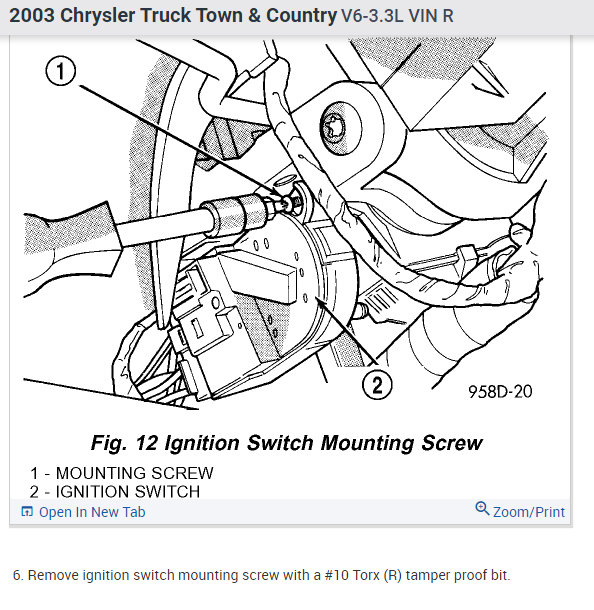 2003 Chrysler Truck Town & Country V6-3.3L VIN R

1

2

958D-20

Fig. 12 Ignition Switch Mounting Screw

1 - MOUNTING SCREW
2 - IGNITION SWITCH

Open In New Tab

Zoom/Print

6. Remove ignition switch mounting screw with a #10 Torx (R) tamper proof bit.