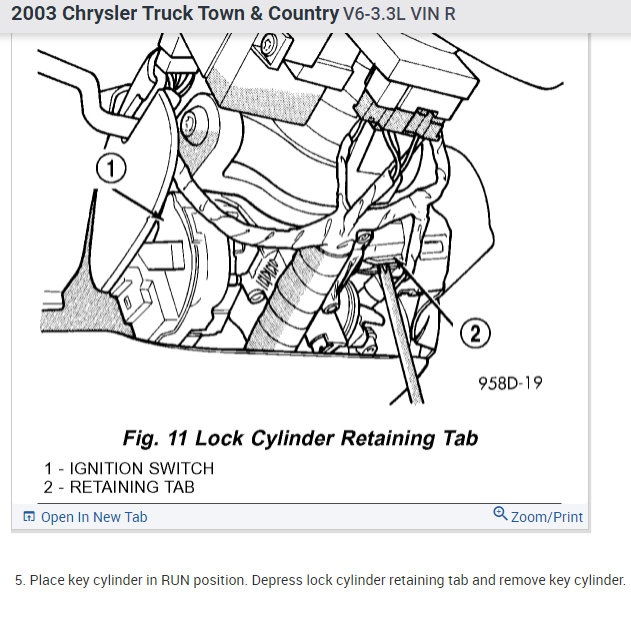 2003 Chrysler Truck Town & Country V6-3.3L VIN R

1

2

958D-19

Fig. 11 Lock Cylinder Retaining Tab

1 - IGNITION SWITCH
2 - RETAINING TAB

Open In New Tab

Zoom/Print

5. Place key cylinder in RUN position. Depress lock cylinder retaining tab and remove key cylinder.