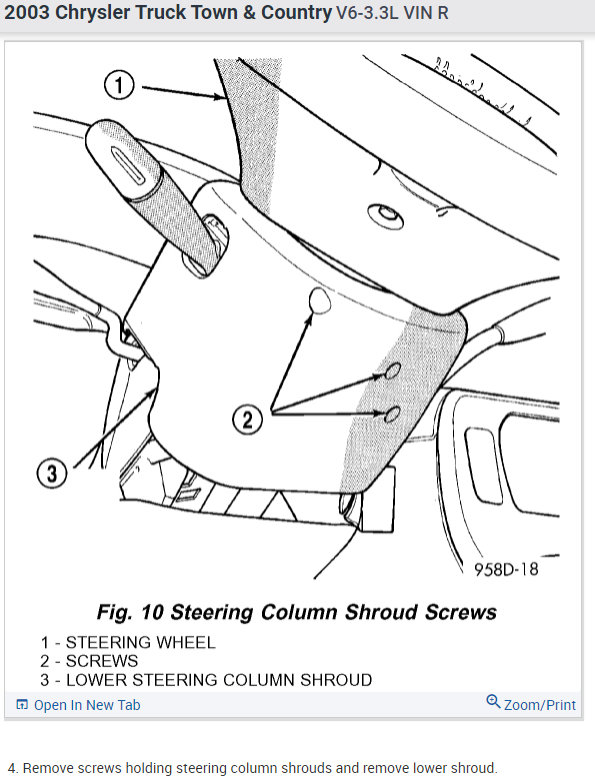 2003 Chrysler Truck Town & Country V6-3.3L VIN R

1

2

3

958D-18

Fig. 10 Steering Column Shroud Screws

1 - STEERING WHEEL
2 - SCREWS
3 - LOWER STEERING COLUMN SHROUD

Open In New Tab

Zoom/Print

4. Remove screws holding steering column shrouds and remove lower shroud.