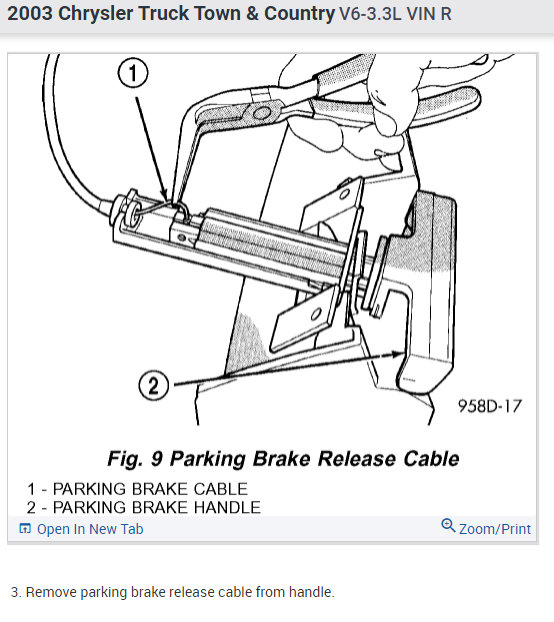 2003 Chrysler Truck Town & Country V6-3.3L VIN R

1

2

958D-17

Fig. 9 Parking Brake Release Cable

1 - PARKING BRAKE CABLE
2 - PARKING BRAKE HANDLE

Open In New Tab

Zoom/Print

3. Remove parking brake release cable from handle.