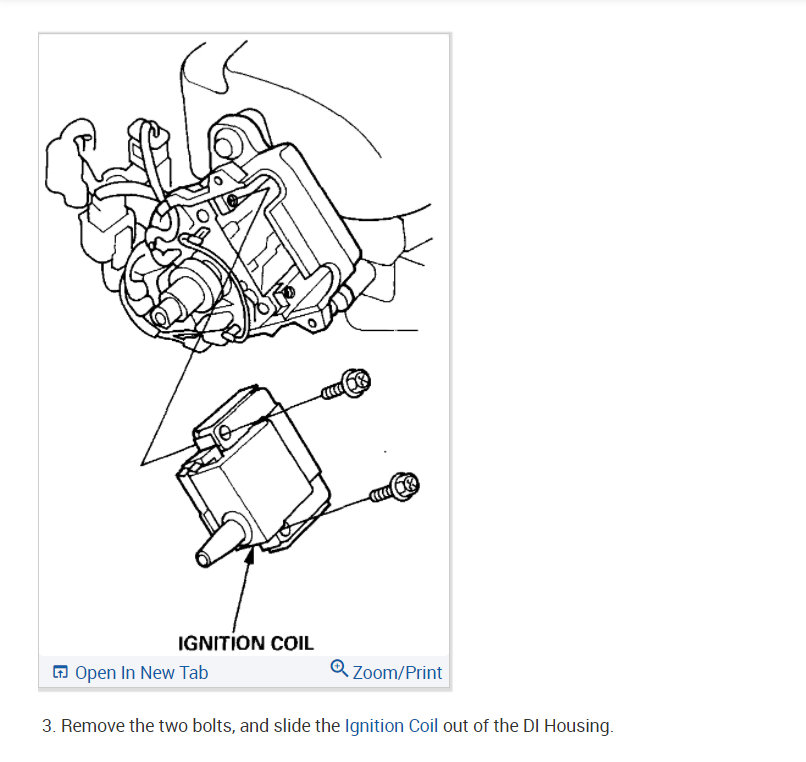 IGNITION COIL

Open In New Tab

Zoom/Print

3. Remove the two bolts, and slide the Ignition Coil out of the DI Housing.