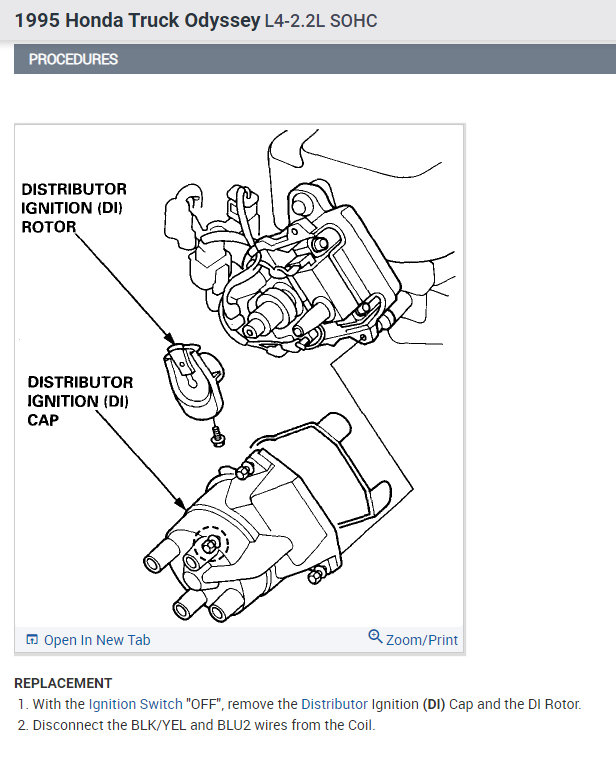 1995 Honda Truck Odyssey L4-2.2L SOHC

PROCEDURES

DISTRIBUTOR IGNITION (DI) ROTOR

DISTRIBUTOR IGNITION (DI) CAP

Open In New Tab

Zoom/Print

REPLACEMENT

1. With the Ignition Switch "OFF", remove the Distributor Ignition (DI) Cap and the DI Rotor.
2. Disconnect the BLK/YEL and BLU2 wires from the Coil.