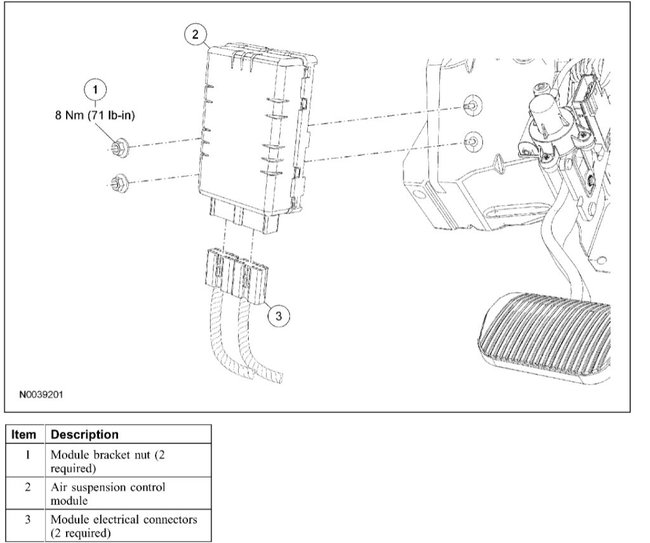 2

1
8 Nm (71 lb-in)

3

N0039201

| Item | Description |
|---|---|
| 1 | Module bracket nut (2 required) |
| 2 | Air suspension control module |
| 3 | Module electrical connectors (2 required) |