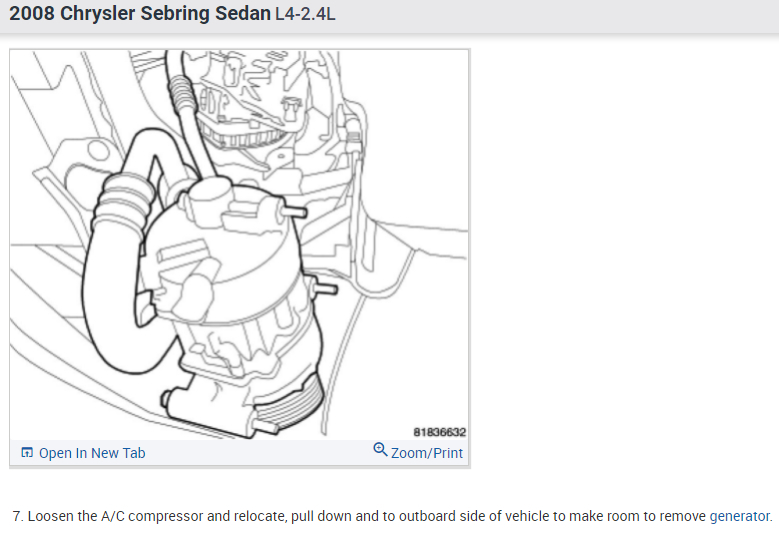 2008 Chrysler Sebring Sedan L4-2.4L

81836632

Open In New Tab

Zoom/Print

7. Loosen the A/C compressor and relocate, pull down and to outboard side of vehicle to make room to remove generator.