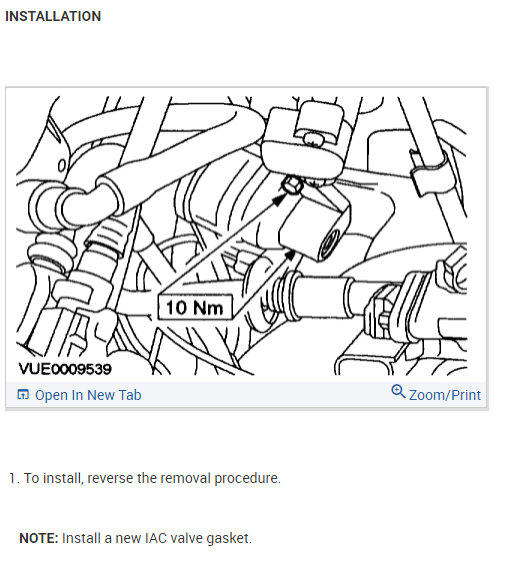 INSTALLATION

10 Nm

VUE0009539

Open In New Tab

Zoom/Print

1. To install, reverse the removal procedure.

NOTE: Install a new IAC valve gasket.